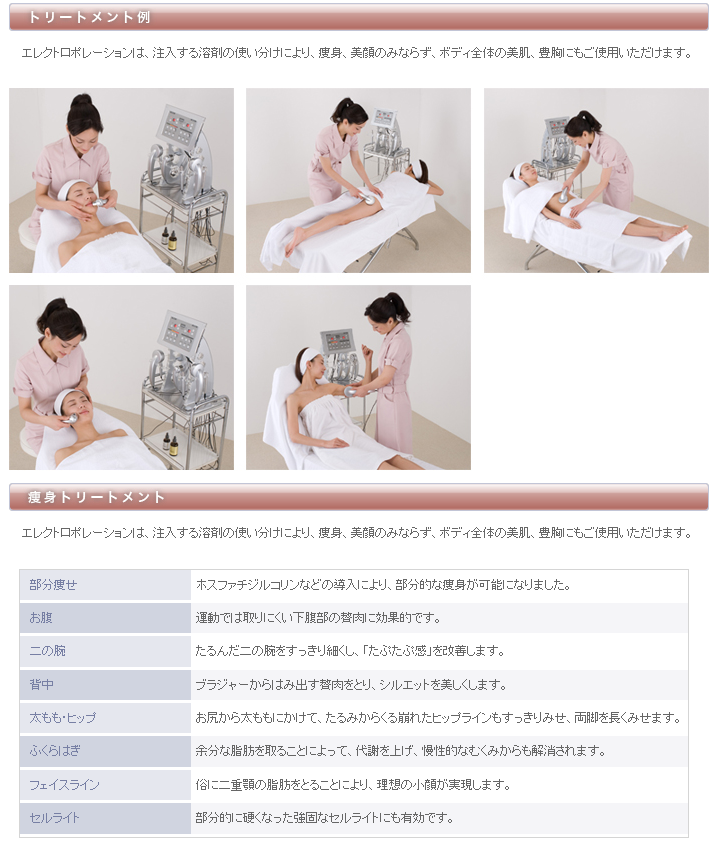 トリートメント例

エレクトロポレーションは、注入する溶剤の使い分けにより、痩身、美顔のみならず、ボディ全体の美肌、豊胸にもご使用いただけます。

痩身トリートメント

エレクトロポレーションは、注入する溶剤の使い分けにより、痩身、美顔のみならず、ボディ全体の美肌、豊胸にもご使用いただけます。

| 部分痩せ | ホスファチジルコリンなどの導入により、部分的な痩身が可能になりました。 |
|---|---|
| お腹 | 運動では取りにくい下腹部の贅肉に効果的です。 |
| 二の腕 | たるんだ二の腕をすっきり細くし、「たぷたぷ感」を改善します。 |
| 背中 | ブラジャーからはみ出す贅肉をとり、シルエットを美しくします。 |
| 太もも・ヒップ | お尻から太ももにかけて、たるみからくる崩れたヒップラインもすっきりみせ、両脚を長くみせます。 |
| ふくらはぎ | 余分な脂肪を取ることによって、代謝を上げ、慢性的なむくみからも解消されます。 |
| フェイスライン | 俗に二重顎の脂肪をとることにより、理想の小顔が実現します。 |
| セルライト | 部分的に硬くなった強固なセルライトにも有効です。 |